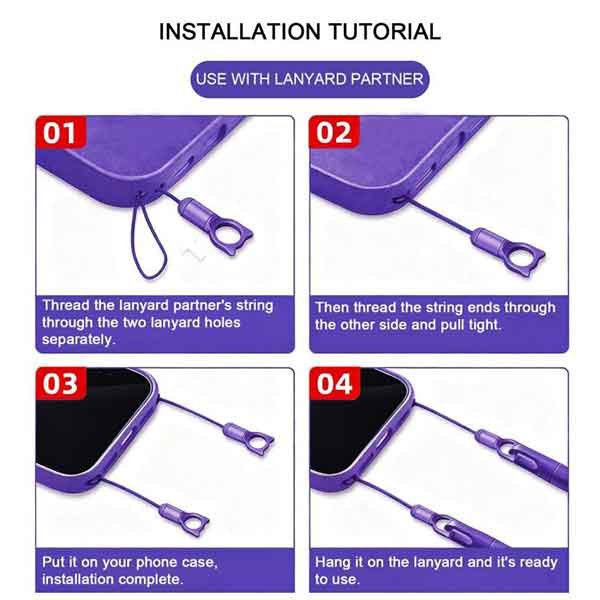 INSTALLATION TUTORIAL

USE WITH LANYARD PARTNER

01

Thread the lanyard partner's string through the two lanyard holes separately.

02

Then thread the string ends through the other side and pull tight.

03

Put it on your phone case, installation complete.

04

Hang it on the lanyard and it's ready to use.