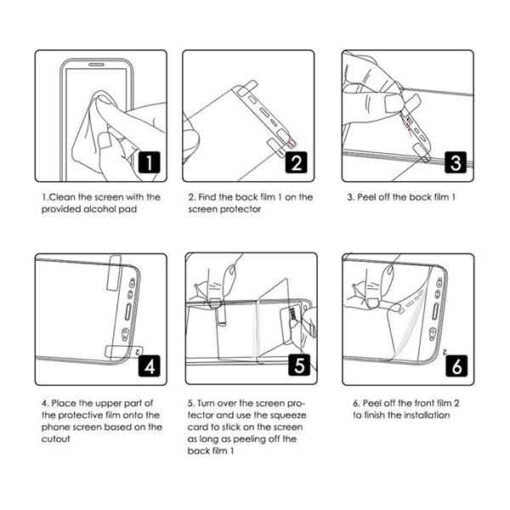 1

1.Clean the screen with the provided alcohol pad

2

2. Find the back film 1 on the screen protector

3

3. Peel off the back film 1

4

4. Place the upper part of the protective film onto the phone screen based on the cutout

5

5. Turn over the screen protector and use the squeeze card to stick on the screen as long as peeling off the back film 1

6

6. Peel off the front film 2 to finish the installation